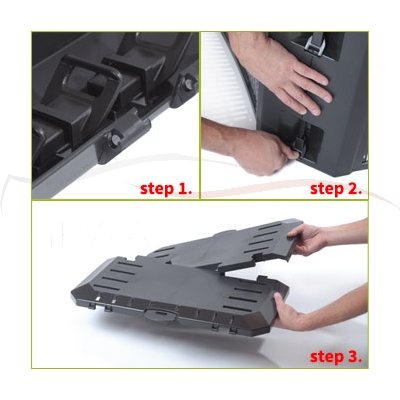 step 1.

step 2.

step 3.